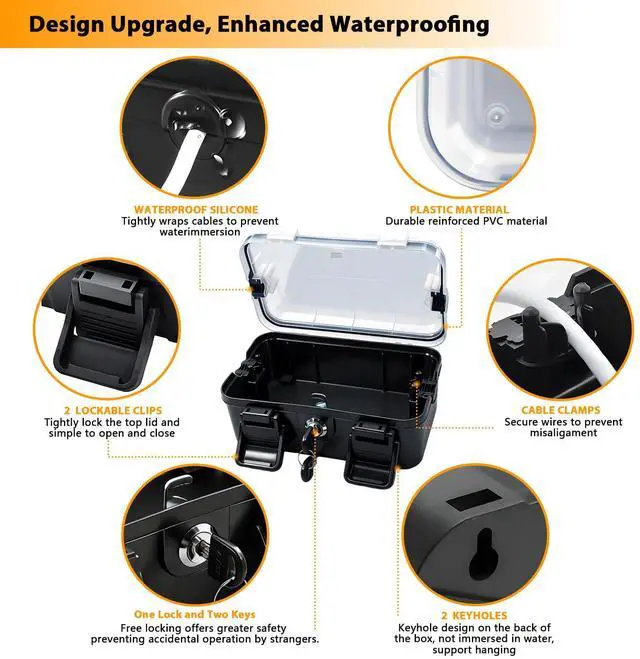 Design Upgrade, Enhanced Waterproofing

WATERPROOF SILICONE
Tightly wraps cables to prevent waterimmersion

PLASTIC MATERIAL
Durable reinforced PVC material

2 LOCKABLE CLIPS
Tightly lock the top lid and simple to open and close

CABLE CLAMPS
Secure wires to prevent misaligament

One Lock and Two Keys
Free locking offers greater safety preventing accidental operation by strangers.

2 KEYHOLES
Keyhole design on the back of the box, not immersed in water, support hanging