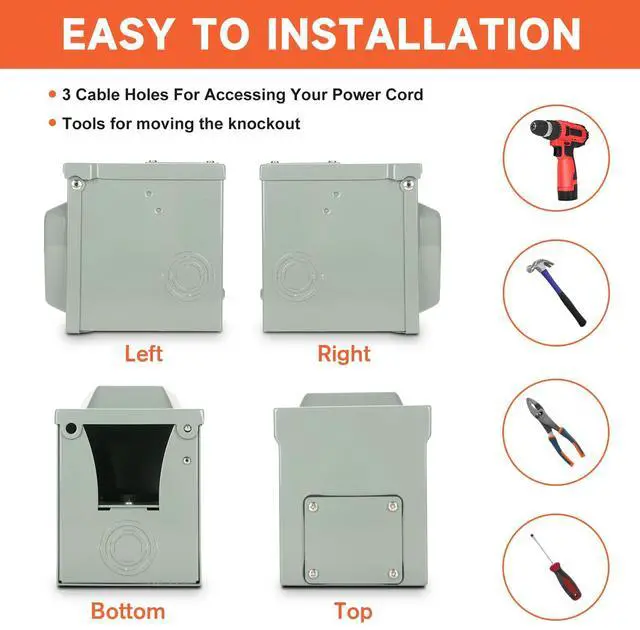 EASY TO INSTALLATION

• 3 Cable Holes For Accessing Your Power Cord
• Tools for moving the knockout

Left

Right

Bottom

Top