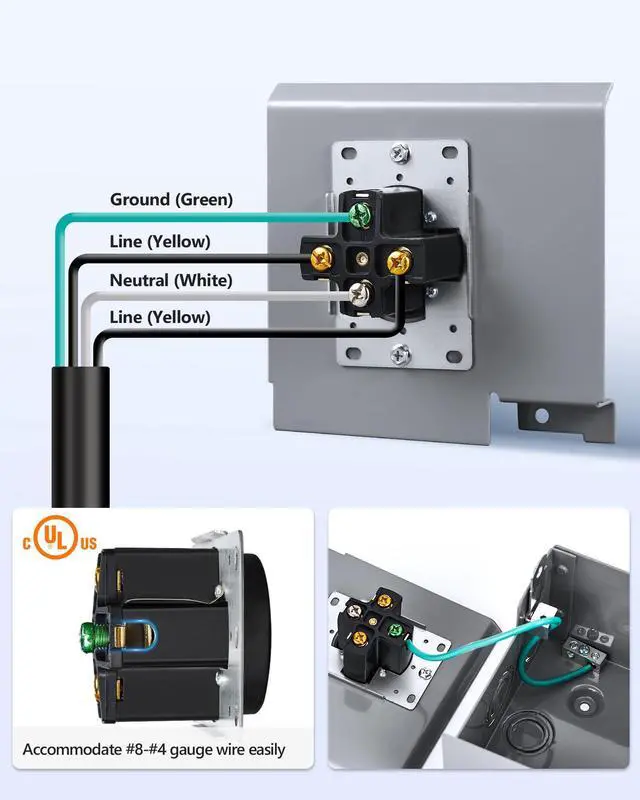 Ground (Green)

Line (Yellow)

Neutral (White)

Line (Yellow)

c UL us

Accommodate #8-#4 gauge wire easily