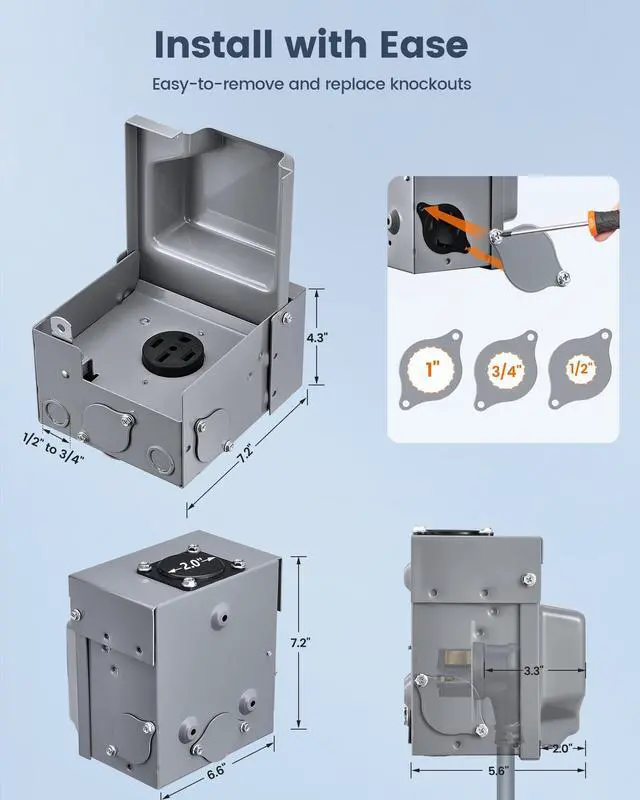 Install with Ease

Easy-to-remove and replace knockouts

4.3"

1/2" to 3/4"

7.2"

1"

3/4"

1/2"

2.0"

7.2"

6.6"

3.3"

2.0"

5.6"