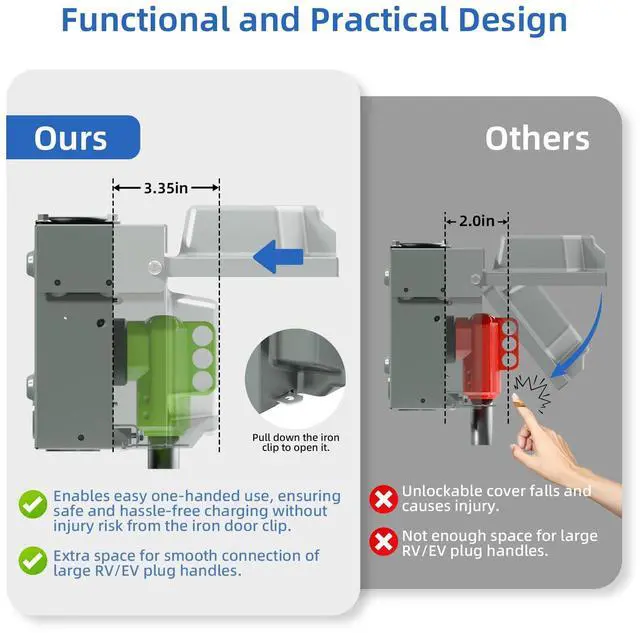 Functional and Practical Design

Ours

3.35in

Pull down the iron clip to open it.

Enables easy one-handed use, ensuring safe and hassle-free charging without injury risk from the iron door clip.

Extra space for smooth connection of large RV/EV plug handles.

Others

2.0in

Unlockable cover falls and causes injury.

Not enough space for large RV/EV plug handles.