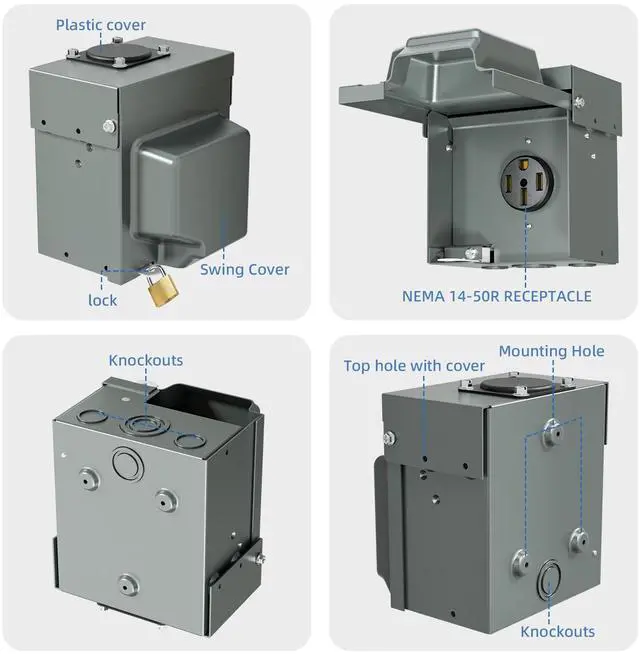 Plastic cover

Swing Cover

lock

NEMA 14-50R RECEPTACLE

Knockouts

Top hole with cover

Mounting Hole

Knockouts