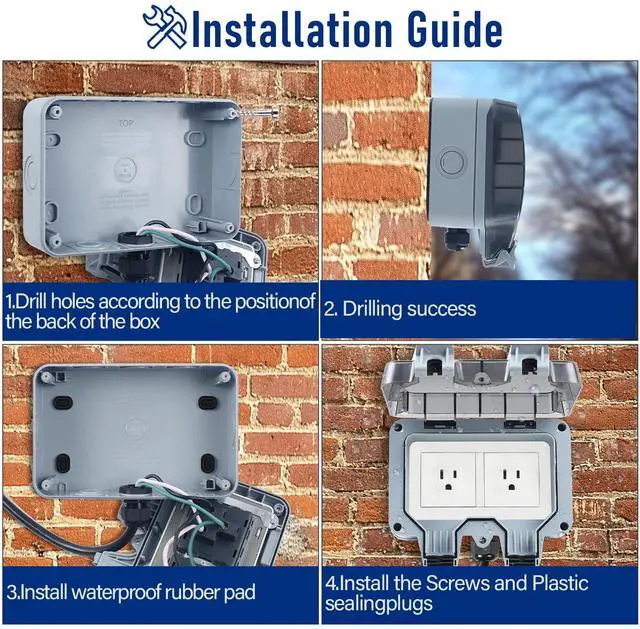 Installation Guide

TOP

1.Drill holes according to the positionof the back of the box

2. Drilling success

3.Install waterproof rubber pad

4.Install the Screws and Plastic sealingplugs