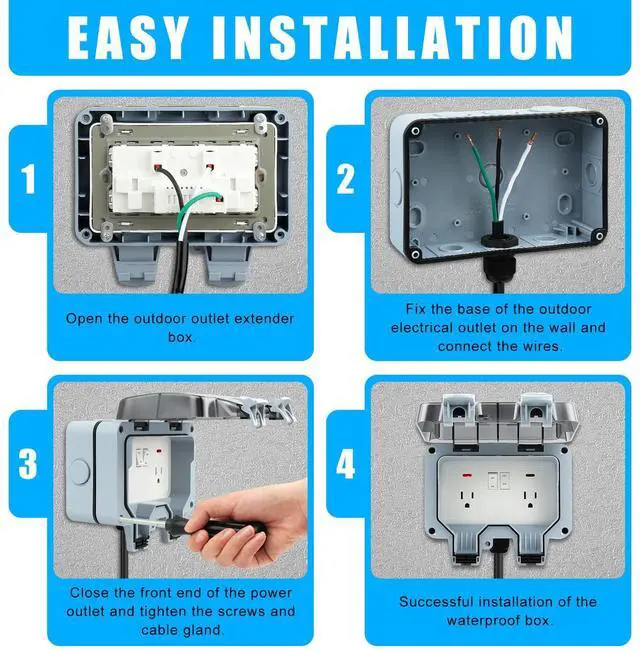 EASY INSTALLATION

1

Open the outdoor outlet extender box.

2

Fix the base of the outdoor electrical outlet on the wall and connect the wires.

3

Close the front end of the power outlet and tighten the screws and cable gland.

4

Successful installation of the waterproof box.