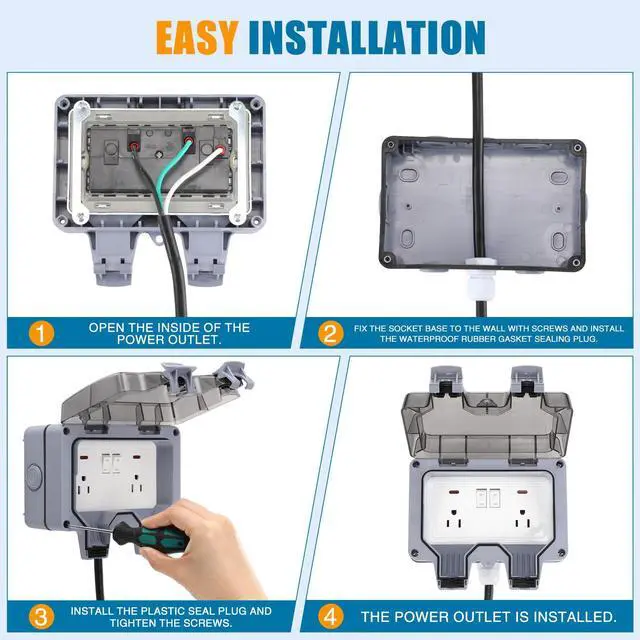 EASY INSTALLATION

1 OPEN THE INSIDE OF THE POWER OUTLET.

2 FIX THE SOCKET BASE TO THE WALL WITH SCREWS AND INSTALL THE WATERPROOF RUBBER GASKET SEALING PLUG.

3 INSTALL THE PLASTIC SEAL PLUG AND TIGHTEN THE SCREWS.

4 THE POWER OUTLET IS INSTALLED.