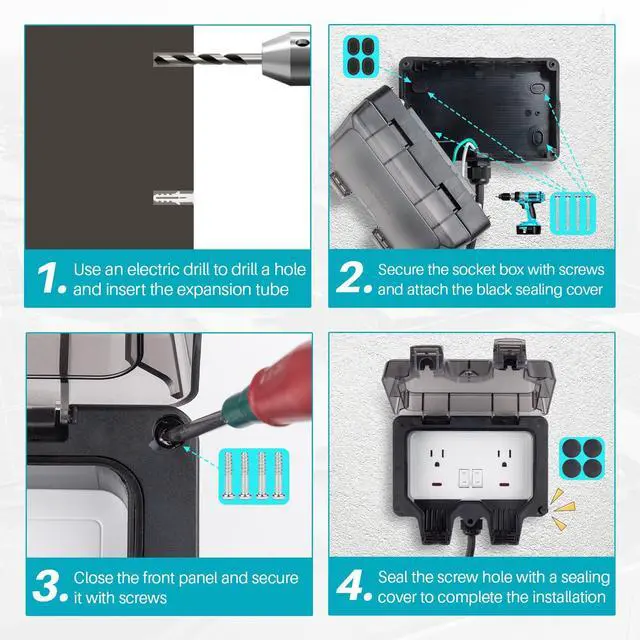 1. Use an electric drill to drill a hole and insert the expansion tube

2. Secure the socket box with screws and attach the black sealing cover

3. Close the front panel and secure it with screws

4. Seal the screw hole with a sealing cover to complete the installation