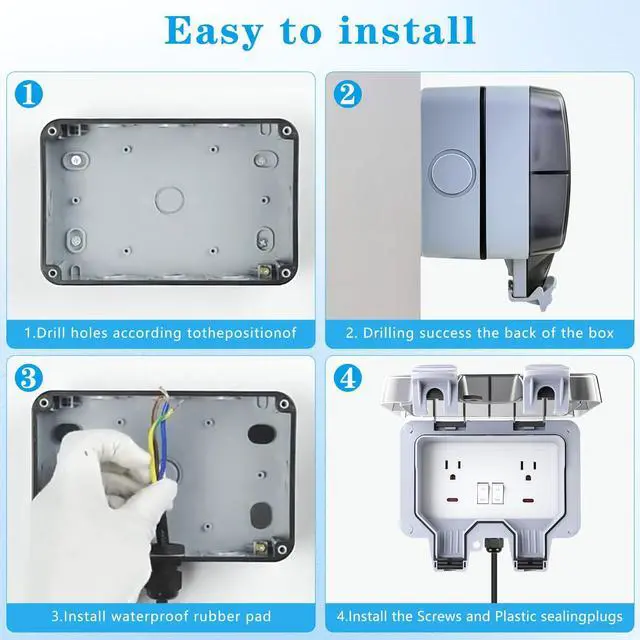 Easy to install

1

1.Drill holes according tothepositionof

2

2. Drilling success the back of the box

3

3.Install waterproof rubber pad

4

4.Install the Screws and Plastic sealingplugs