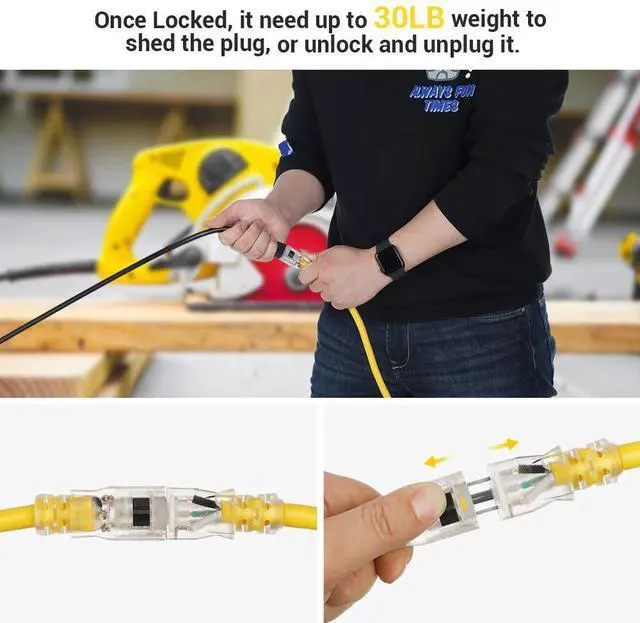 Once Locked, it need up to 30LB weight to shed the plug, or unlock and unplug it.

ALWAYS FUN TIMES