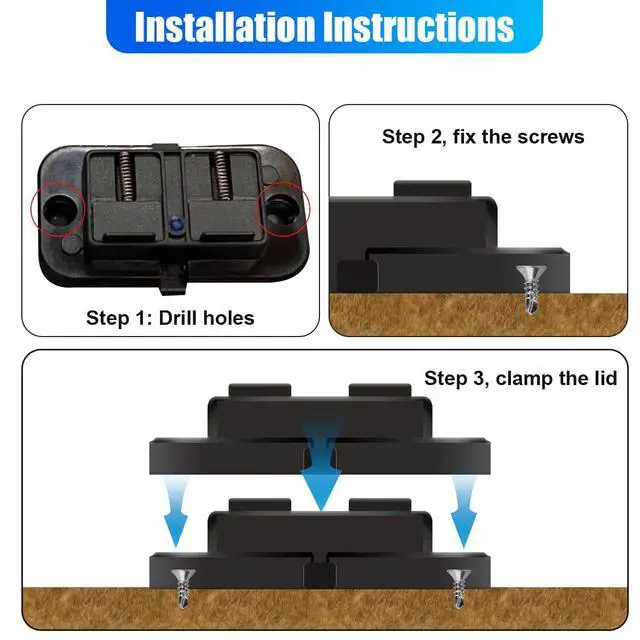 Installation Instructions

Step 1: Drill holes

Step 2, fix the screws

Step 3, clamp the lid