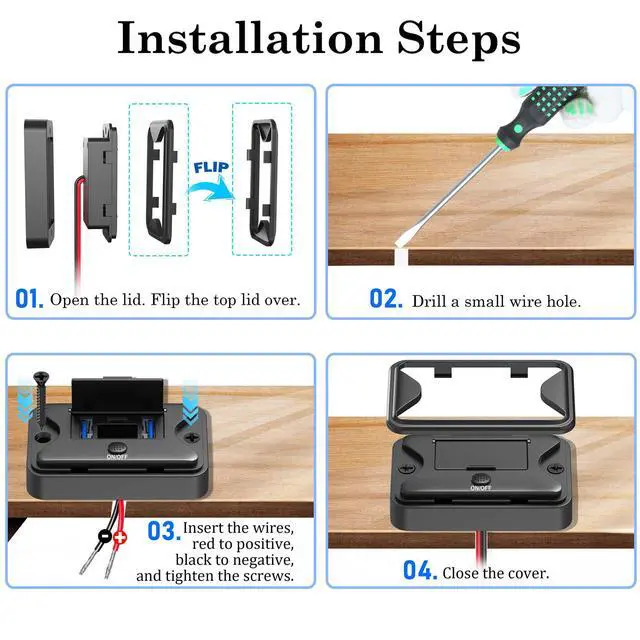 Installation Steps

FLIP

01. Open the lid. Flip the top lid over.

02. Drill a small wire hole.

ON/OFF

03. Insert the wires, red to positive, black to negative, and tighten the screws.

ON/OFF

04. Close the cover.