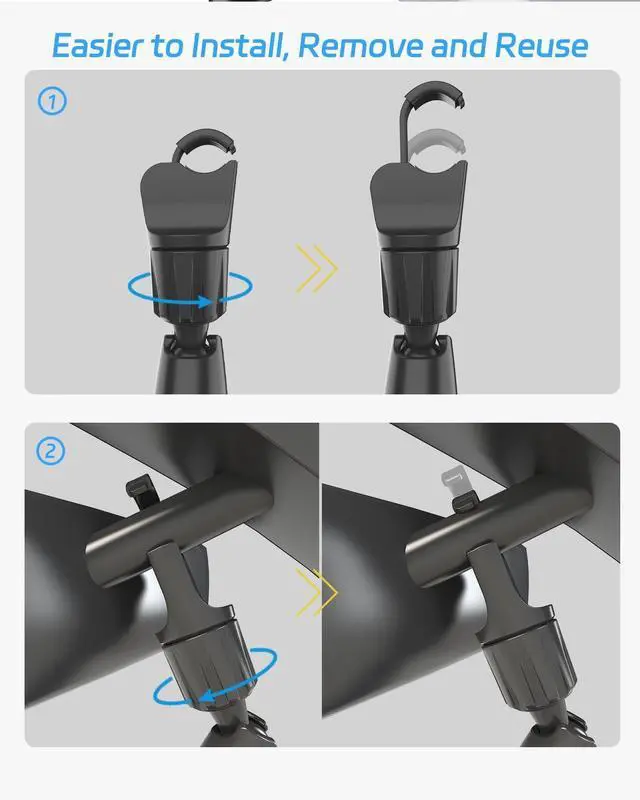 Easier to Install, Remove and Reuse

1

2