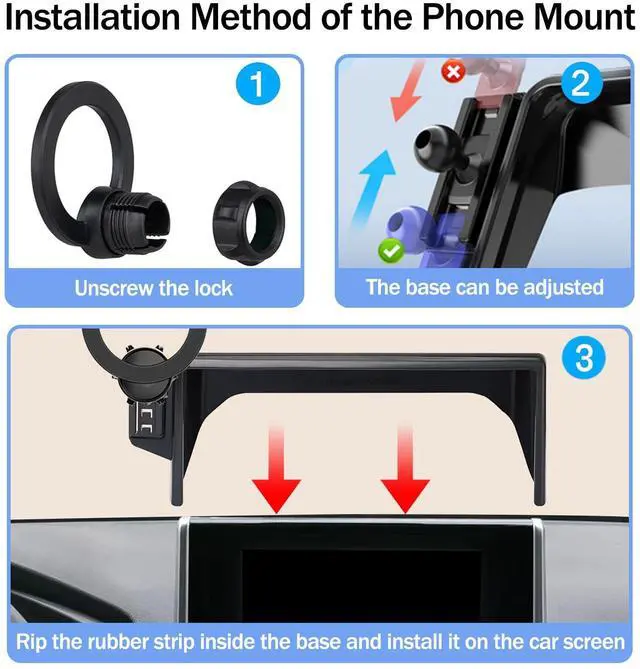 Installation Method of the Phone Mount

1

Unscrew the lock

2

The base can be adjusted

3

Rip the rubber strip inside the base and install it on the car screen