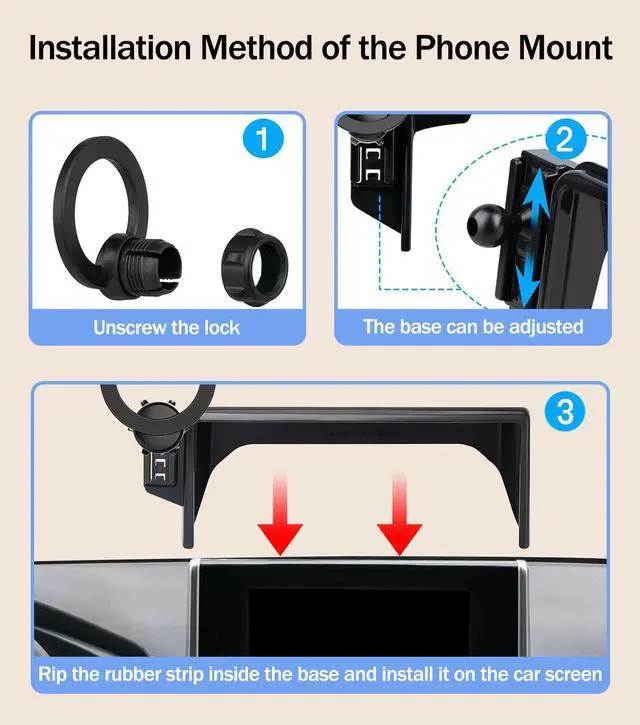 Installation Method of the Phone Mount

1

Unscrew the lock

2

The base can be adjusted

3

Rip the rubber strip inside the base and install it on the car screen