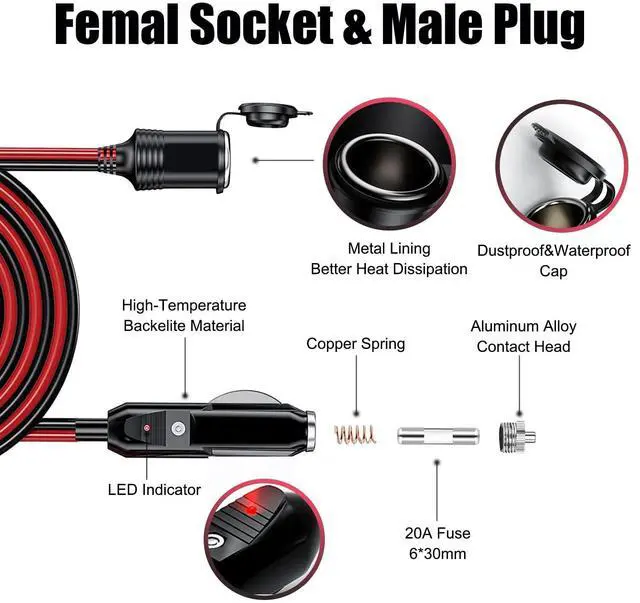 Femal Socket & Male Plug

Metal Lining
Better Heat Dissipation

Dustproof&Waterproof
Cap

High-Temperature
Backelite Material

Copper Spring

Aluminum Alloy
Contact Head

LED Indicator

20A Fuse
6*30mm