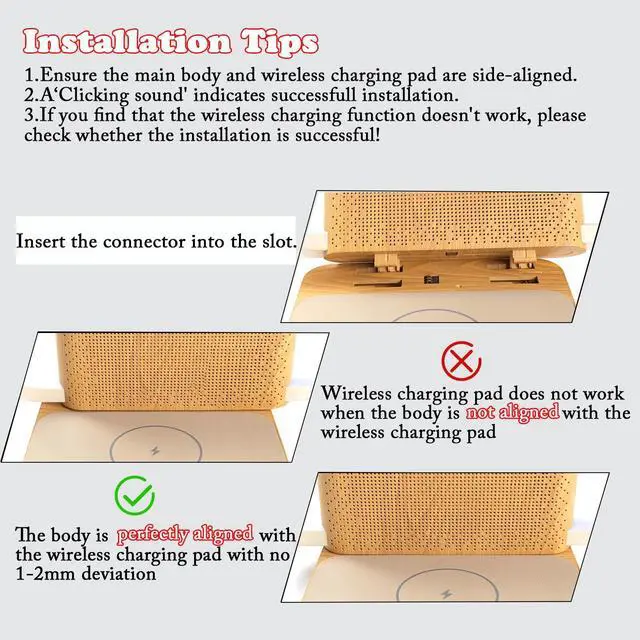 Installation Tips

1.Ensure the main body and wireless charging pad are side-aligned.
2.A'Clicking sound' indicates successfull installation.
3.If you find that the wireless charging function doesn't work, please check whether the installation is successful!

Insert the connector into the slot.

Wireless charging pad does not work when the body is not aligned with the wireless charging pad

The body is perfectly aligned with the wireless charging pad with no 1-2mm deviation