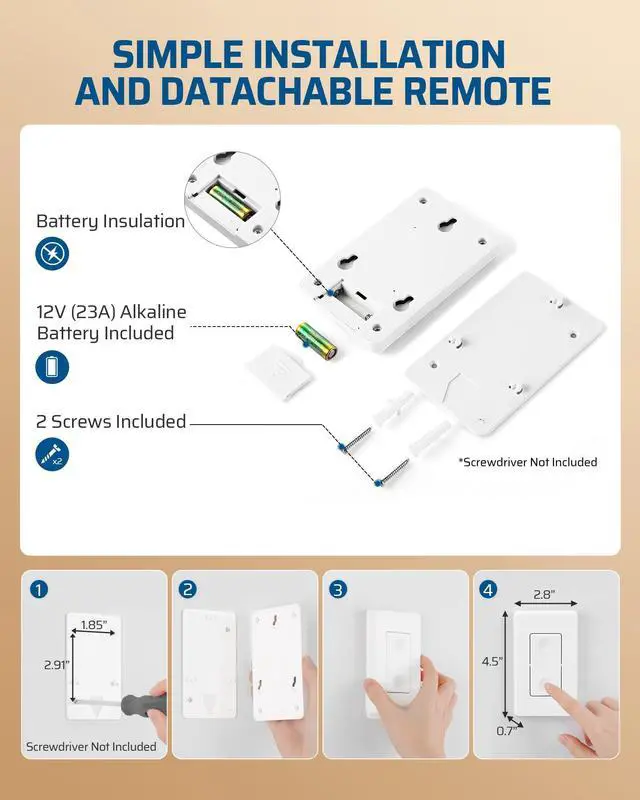 SIMPLE INSTALLATION AND DATACHABLE REMOTE

Battery Insulation

12V (23A) Alkaline Battery Included

2 Screws Included

x2

*Screwdriver Not Included

1

1.85"

2.91"

Screwdriver Not Included

2

3

4

2.8"

4.5"

0.7"