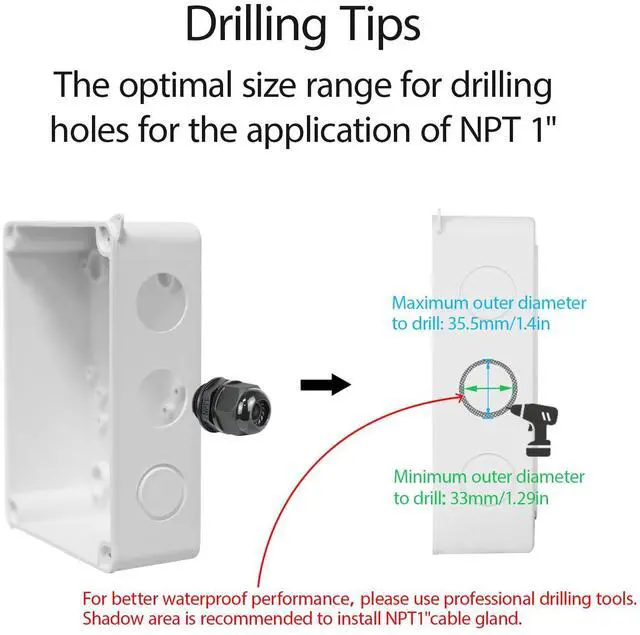 Drilling Tips

The optimal size range for drilling holes for the application of NPT 1"

Maximum outer diameter to drill: 35.5mm/1.4in

Minimum outer diameter to drill: 33mm/1.29in

For better waterproof performance, please use professional drilling tools. Shadow area is recommended to install NPT1"cable gland.