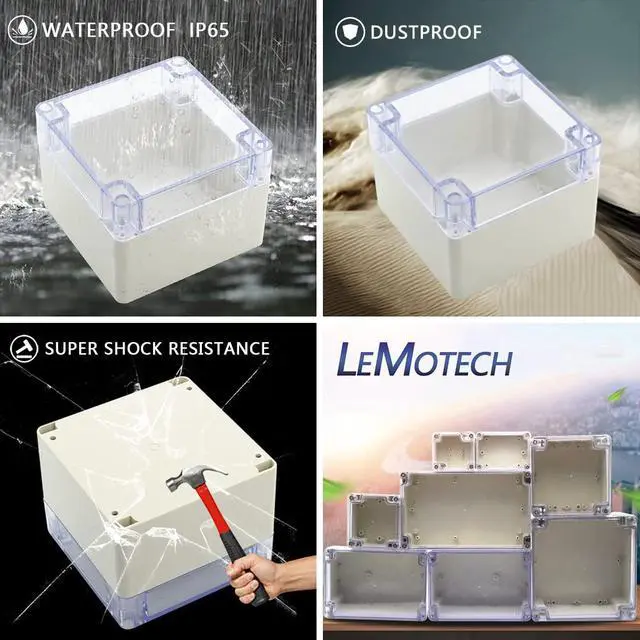 WATERPROOF IP65

DUSTPROOF

SUPER SHOCK RESISTANCE

LEMOTECH