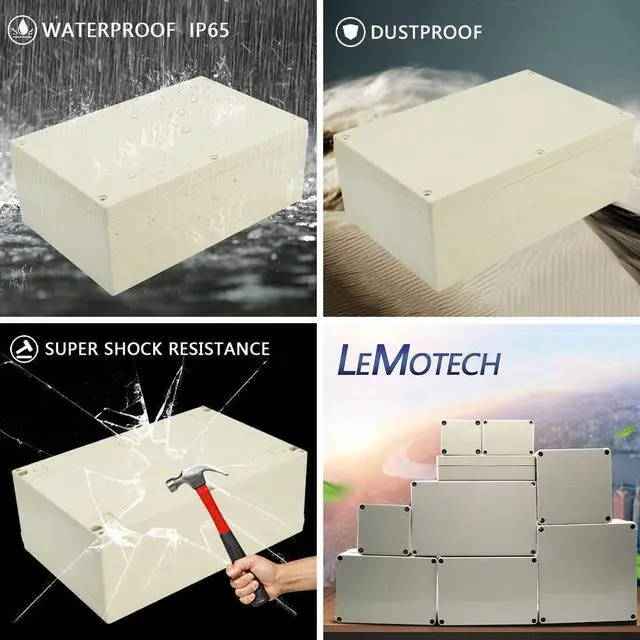 WATERPROOF IP65

DUSTPROOF

SUPER SHOCK RESISTANCE

LEMOTECH