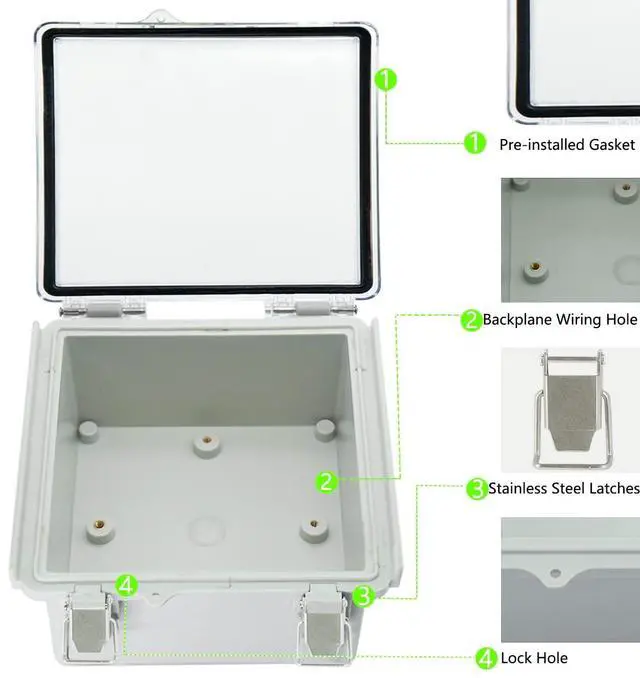 1

1 Pre-installed Gasket

2 Backplane Wiring Hole

2

3 Stainless Steel Latches

4

3

4 Lock Hole