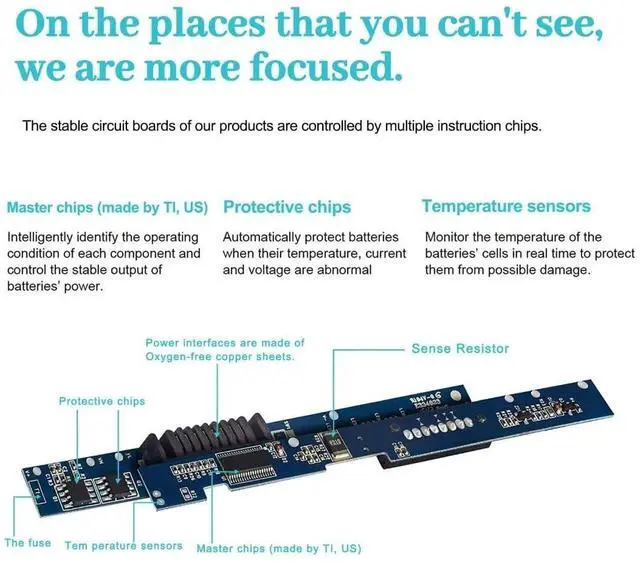 On the places that you can't see, we are more focused.

The stable circuit boards of our products are controlled by multiple instruction chips.

Master chips (made by TI, US)

Intelligently identify the operating condition of each component and control the stable output of batteries' power.

Protective chips

Automatically protect batteries when their temperature, current and voltage are abnormal

Temperature sensors

Monitor the temperature of the batteries' cells in real time to protect them from possible damage.

Power interfaces are made of Oxygen-free copper sheets.

Sense Resistor

Protective chips

The fuse

Tem perature sensors

Master chips (made by TI, US)