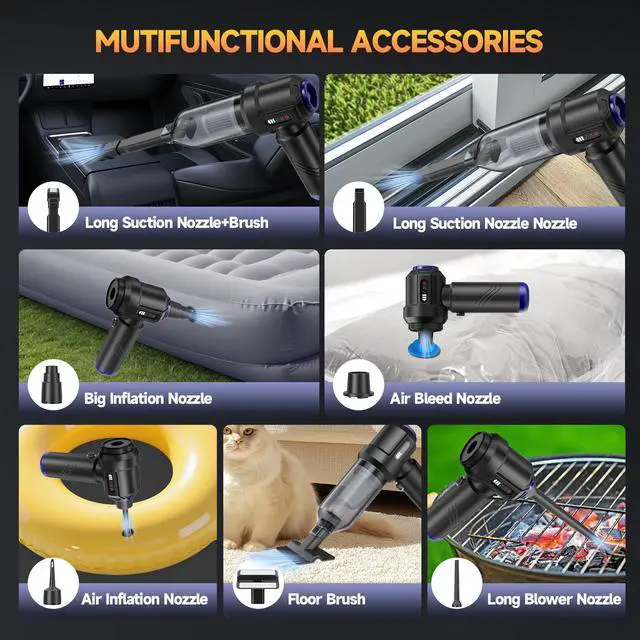 MUTIFUNCTIONAL ACCESSORIES

Long Suction Nozzle+Brush

Long Suction Nozzle Nozzle

Big Inflation Nozzle

Air Bleed Nozzle

Air Inflation Nozzle

Floor Brush

Long Blower Nozzle