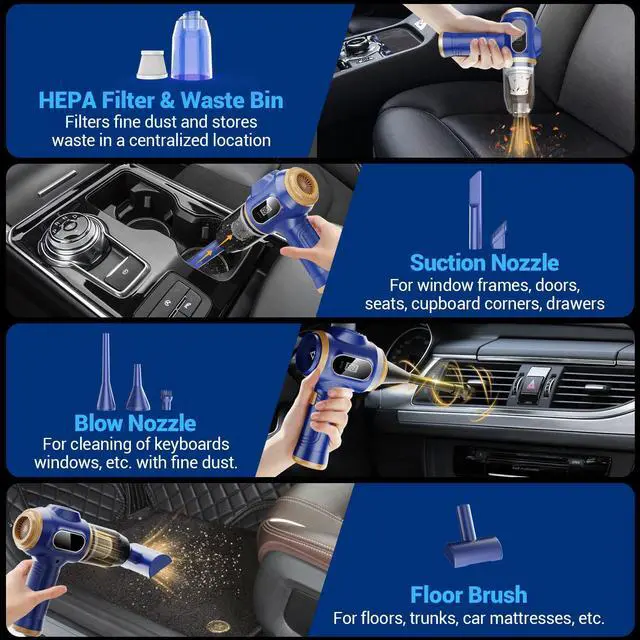 HEPA Filter & Waste Bin
Filters fine dust and stores waste in a centralized location

Suction Nozzle
For window frames, doors, seats, cupboard corners, drawers

Blow Nozzle
For cleaning of keyboards windows, etc. with fine dust.

Floor Brush
For floors, trunks, car mattresses, etc.