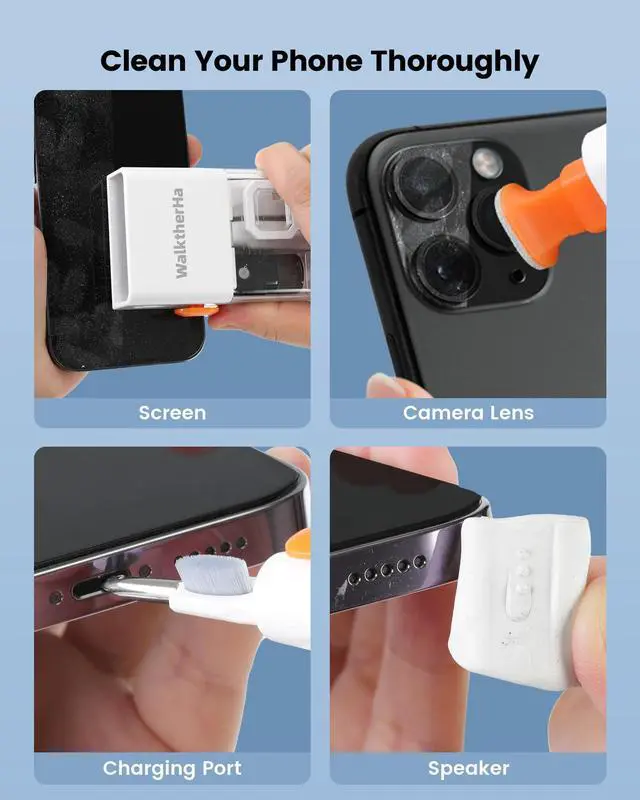 Clean Your Phone Thoroughly

WalktherHa

Screen

Camera Lens

Charging Port

Speaker