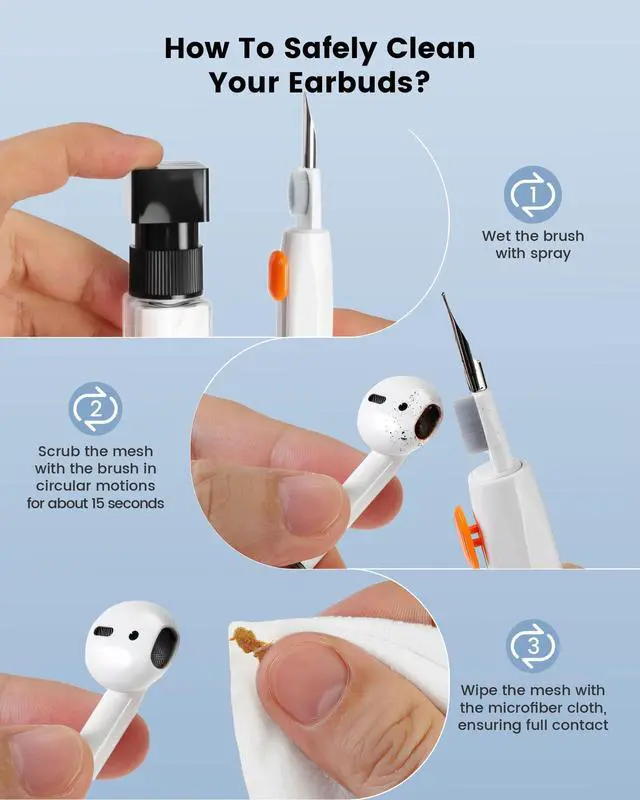 How To Safely Clean Your Earbuds?

1

Wet the brush with spray

2

Scrub the mesh with the brush in circular motions for about 15 seconds

3

Wipe the mesh with the microfiber cloth, ensuring full contact