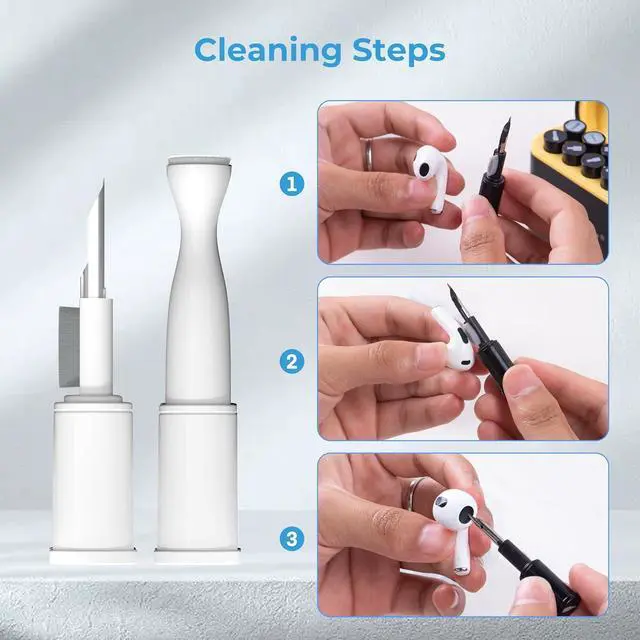 Cleaning Steps

1

2

3