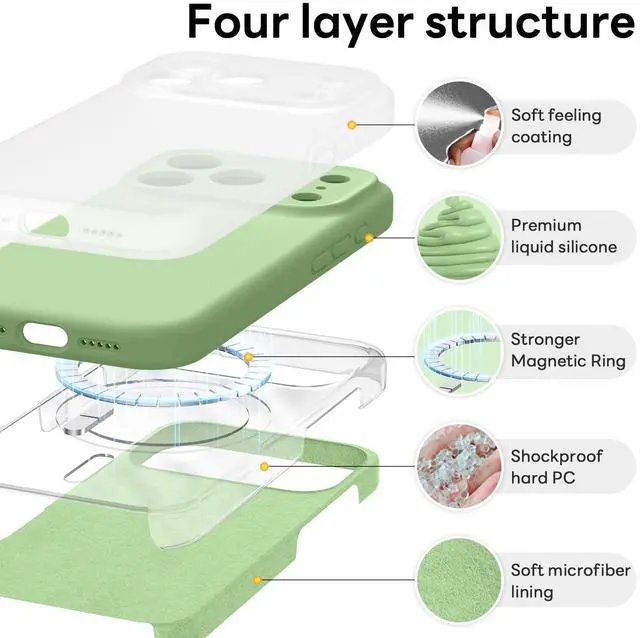 Four layer structure

Soft feeling coating

Premium liquid silicone

Stronger Magnetic Ring

Shockproof hard PC

Soft microfiber lining