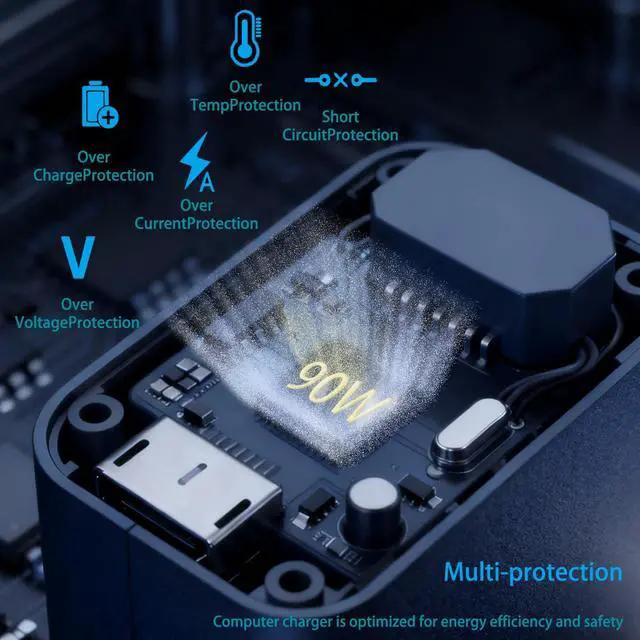 Over TempProtection

Short CircuitProtection

Over ChargeProtection

A

Over CurrentProtection

V

Over VoltageProtection

90W

Multi-protection

Computer charger is optimized for energy efficiency and safety