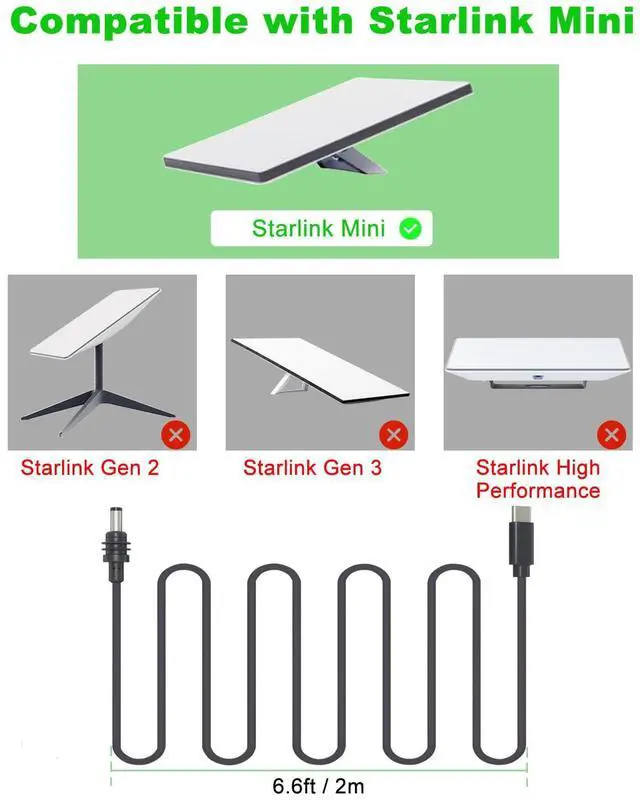 Compatible with Starlink Mini

Starlink Mini

Starlink Gen 2

Starlink Gen 3

Starlink High Performance

6.6ft / 2m