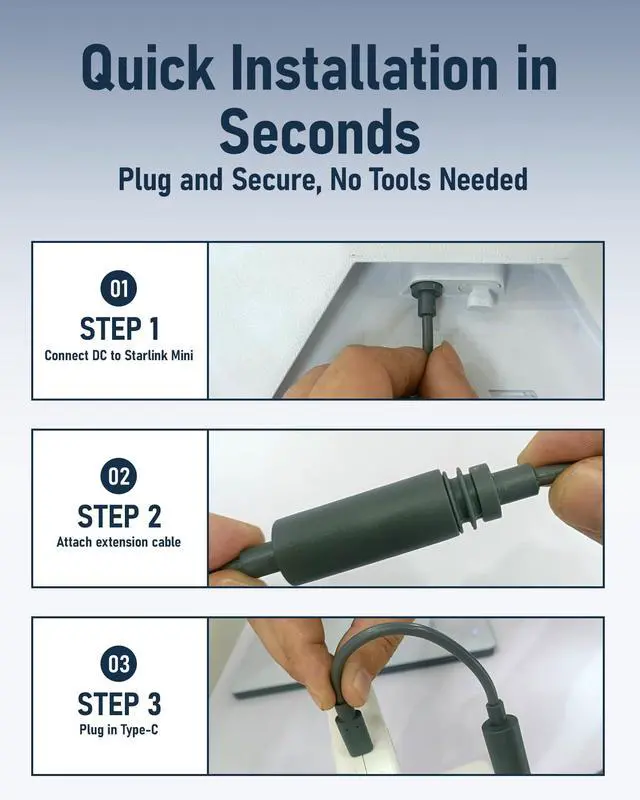 Quick Installation in Seconds
Plug and Secure, No Tools Needed

01
STEP 1
Connect DC to Starlink Mini

02
STEP 2
Attach extension cable

03
STEP 3
Plug in Type-C