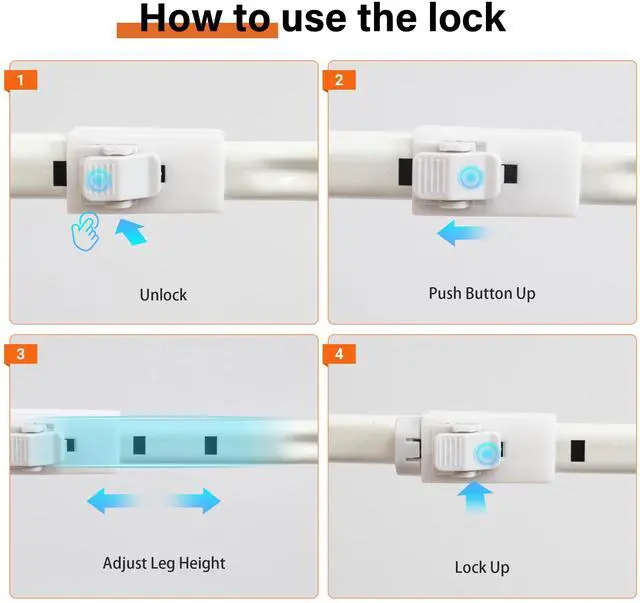 How to use the lock

1

Unlock

2

Push Button Up

3

Adjust Leg Height

4

Lock Up