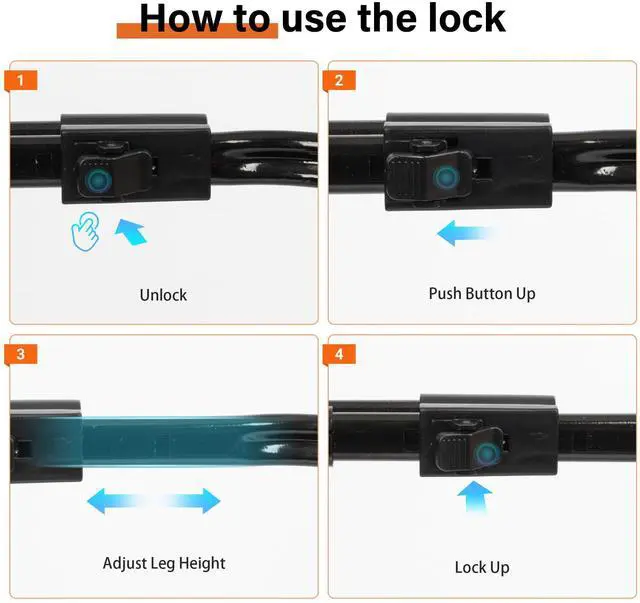 How to use the lock

1

Unlock

2

Push Button Up

3

Adjust Leg Height

4

Lock Up