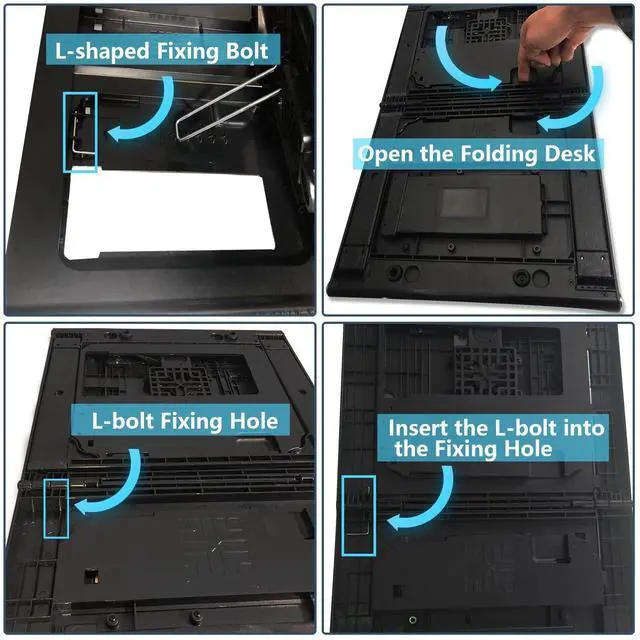 L-shaped Fixing Bolt

Open the Folding Desk

L-bolt Fixing Hole

Insert the L-bolt into the Fixing Hole