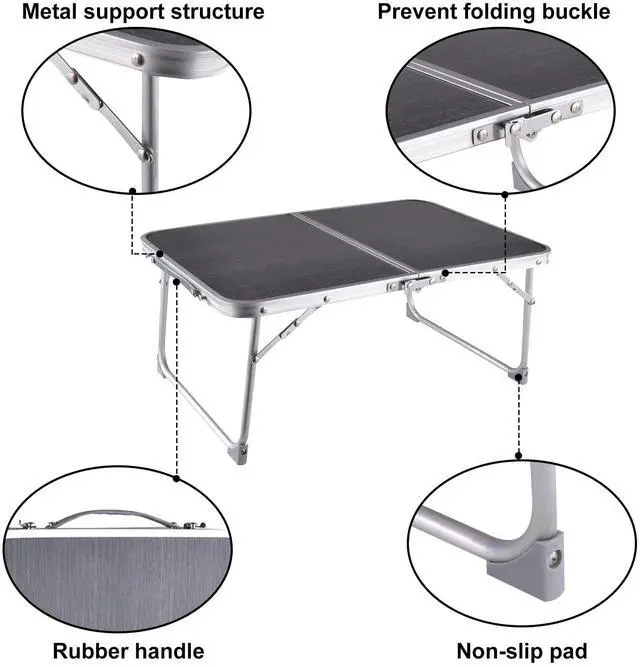 Metal support structure

Prevent folding buckle

Rubber handle

Non-slip pad