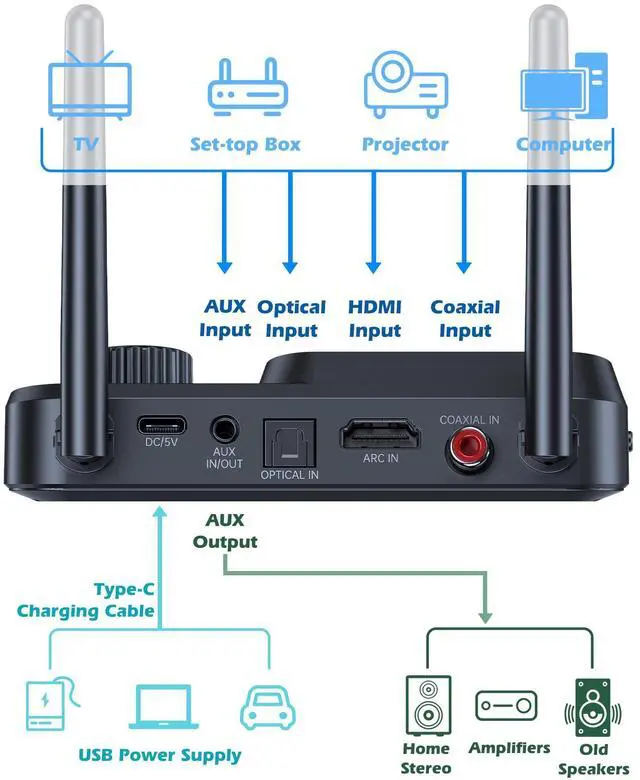 TV
Set-top Box
Projector
Computer

AUX Input
Optical Input
HDMI Input
Coaxial Input

DC/5V
AUX IN/OUT
OPTICAL IN
ARC IN
COAXIAL IN

AUX Output

Type-C Charging Cable

USB Power Supply

Home Stereo
Amplifiers
Old Speakers