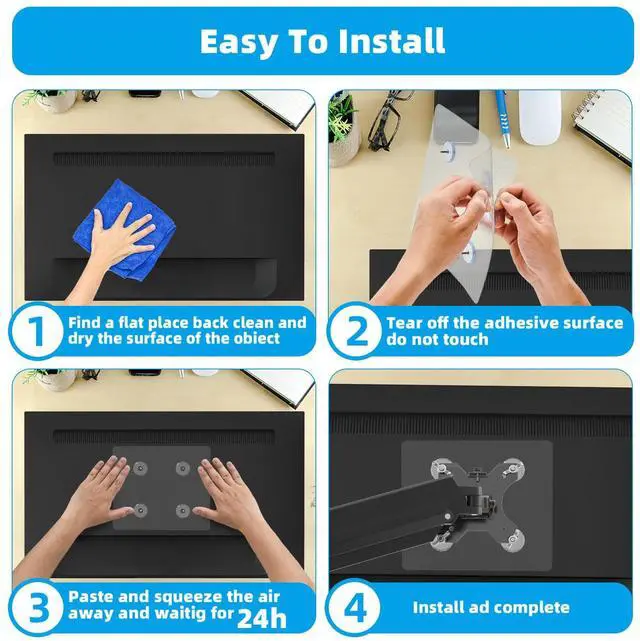 Easy To Install

1 Find a flat place back clean and dry the surface of the obiect

2 Tear off the adhesive surface do not touch

3 Paste and squeeze the air away and waitig for 24h

4 Install ad complete