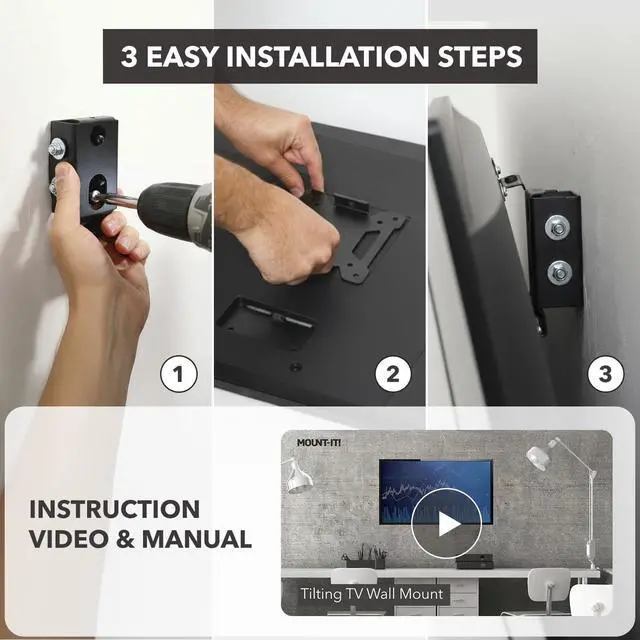 3 EASY INSTALLATION STEPS

1

2

3

INSTRUCTION VIDEO & MANUAL

MOUNT-IT!

Tilting TV Wall Mount