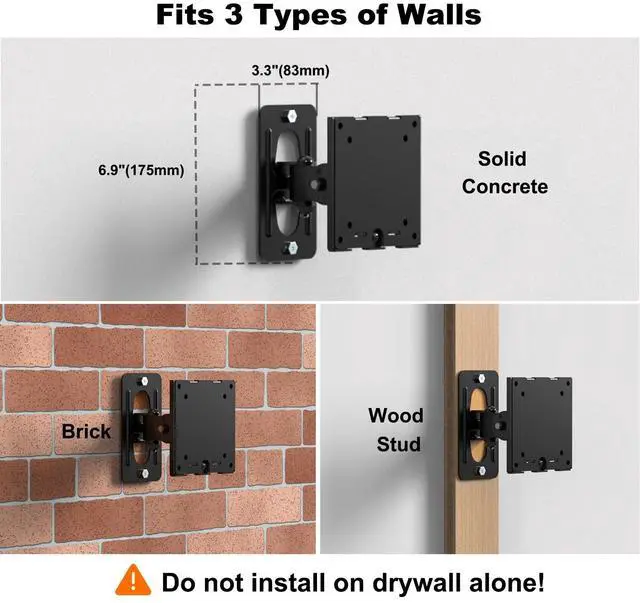 Fits 3 Types of Walls

3.3"(83mm)

6.9"(175mm)

Solid Concrete

Brick

Wood Stud

Do not install on drywall alone!