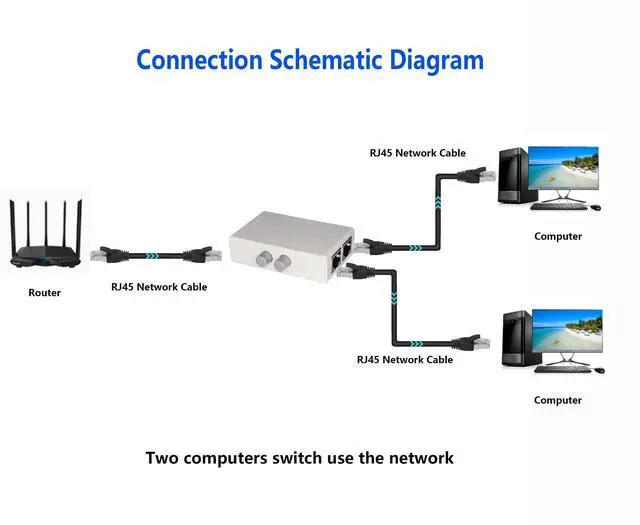 Connection Schematic Diagram

RJ45 Network Cable

Computer

Router

RJ45 Network Cable

RJ45 Network Cable

Computer

Two computers switch use the network