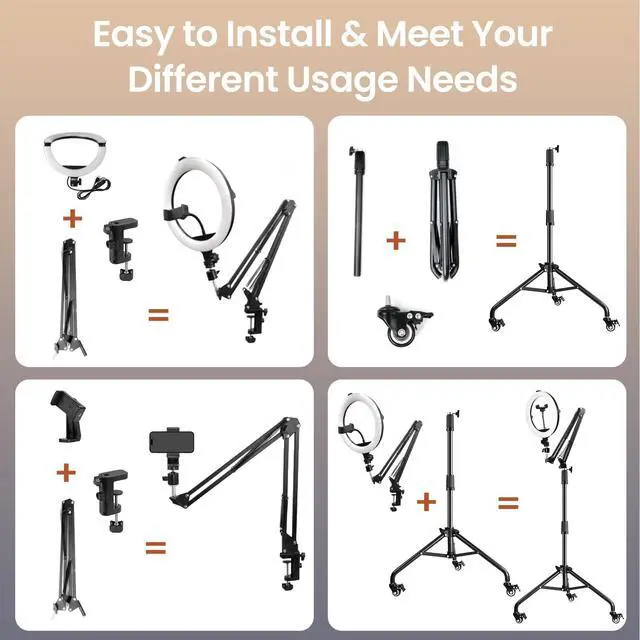 Easy to Install & Meet Your Different Usage Needs

+
=

+
=

+
=

+
=