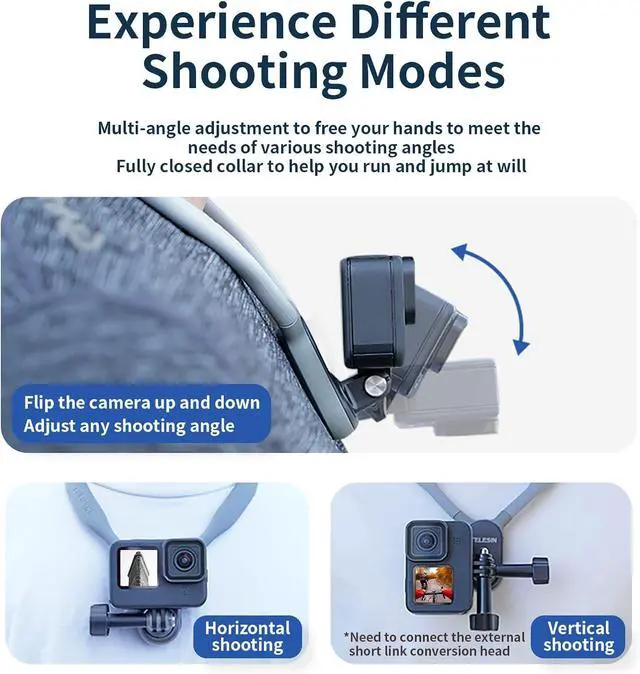 Experience Different Shooting Modes

Multi-angle adjustment to free your hands to meet the needs of various shooting angles
Fully closed collar to help you run and jump at will

Flip the camera up and down
Adjust any shooting angle

Horizontal shooting

TELESIN

*Need to connect the external short link conversion head

Vertical shooting