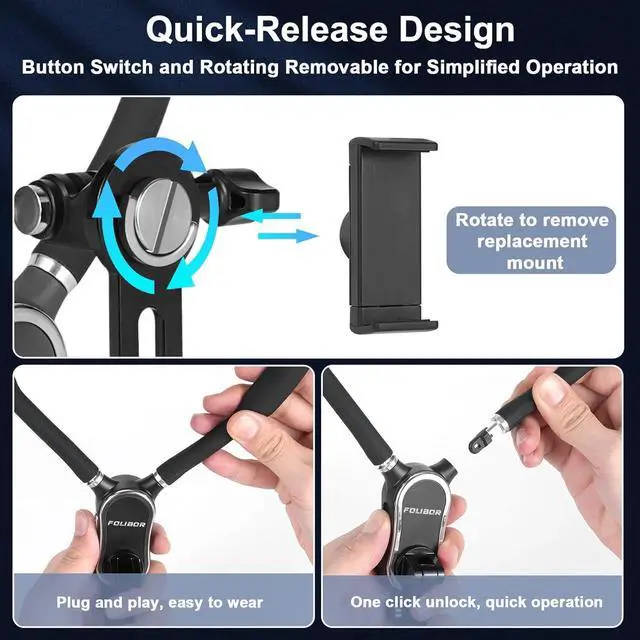 Quick-Release Design

Button Switch and Rotating Removable for Simplified Operation

Rotate to remove replacement mount

FOLIBOR

Plug and play, easy to wear

FOLIBOR

One click unlock, quick operation