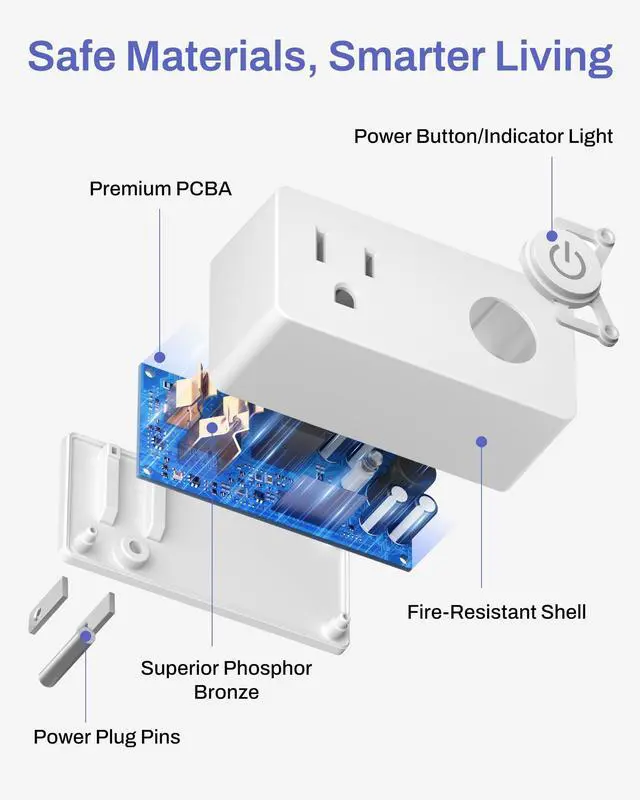 Safe Materials, Smarter Living

Power Button/Indicator Light

Premium PCBA

Fire-Resistant Shell

Superior Phosphor Bronze

Power Plug Pins