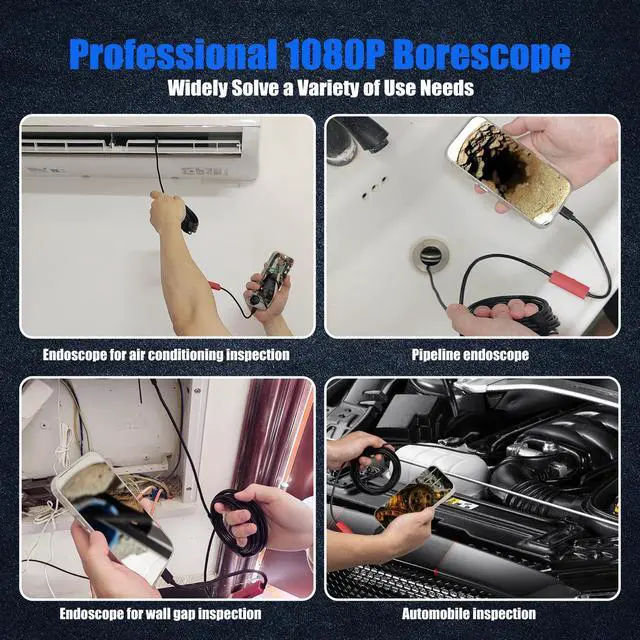 Professional 1080P Borescope

Widely Solve a Variety of Use Needs

Endoscope for air conditioning inspection

Pipeline endoscope

Endoscope for wall gap inspection

Automobile inspection