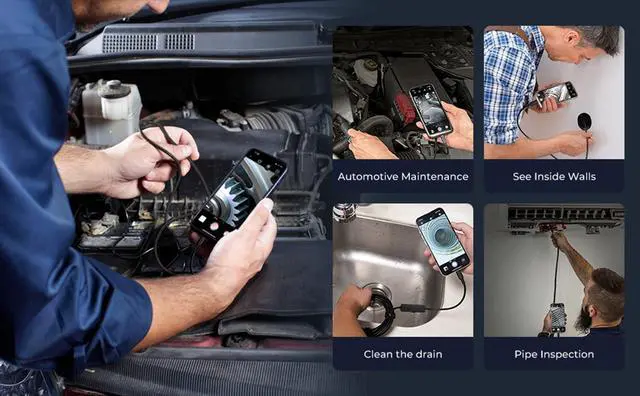 Automotive Maintenance

See Inside Walls

Clean the drain

Pipe Inspection