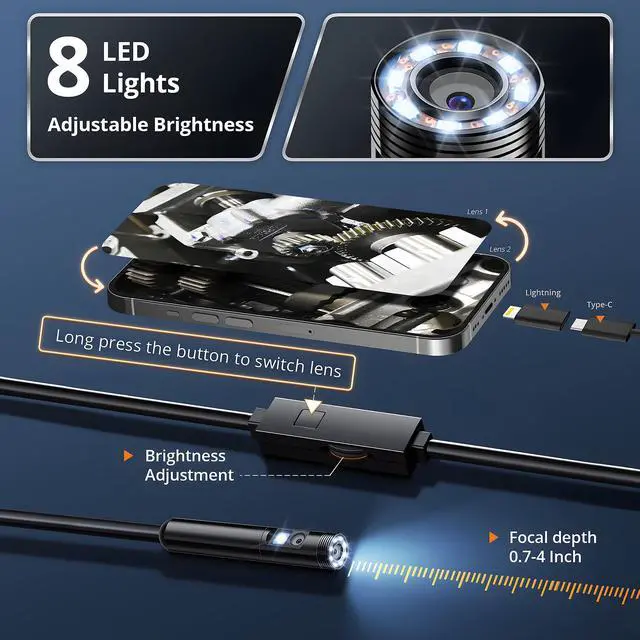 8 LED Lights
Adjustable Brightness

Lens 1
Lens 2

Lightning
Type-C

Long press the button to switch lens

Brightness Adjustment

Focal depth 0.7-4 Inch